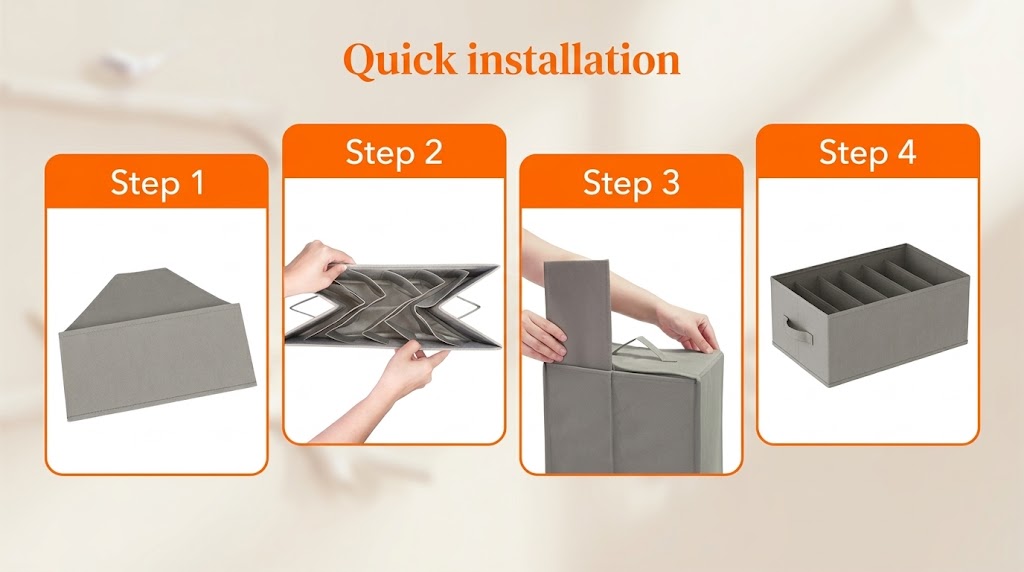 Quick installation

Step 1

Step 2

Step 3

Step 4